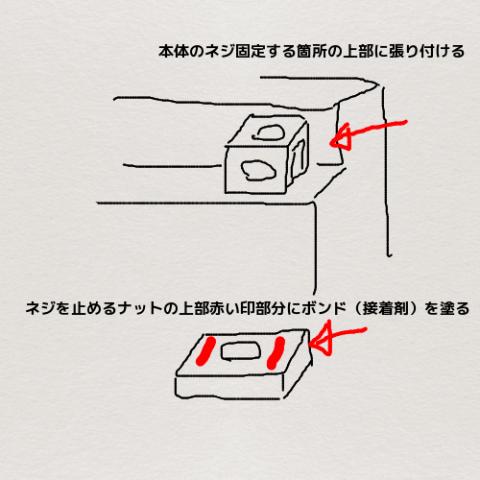 本体のネジ固定する箇所の上部に張り付ける

ネジを止めるナットの上部赤い印部分にボンド（接着剤）を塗る